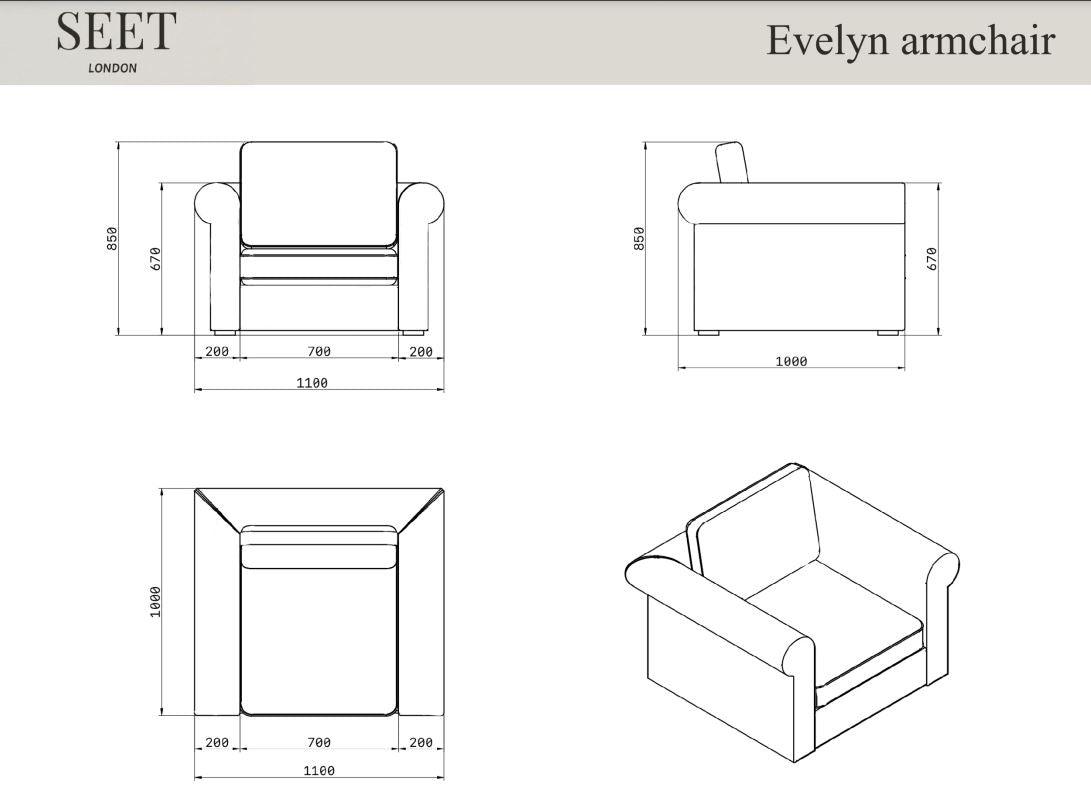 SEET
LONDON

Evelyn armchair

850
670
200
700
200
1100

850
670
1000

1000
200
700
200
1100